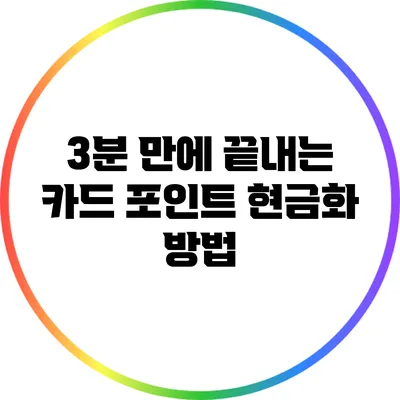 3분 만에 끝내는 카드 포인트 현금화 방법