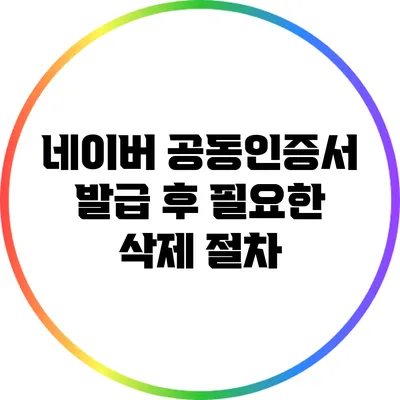 네이버 공동인증서 발급 후 필요한 삭제 절차