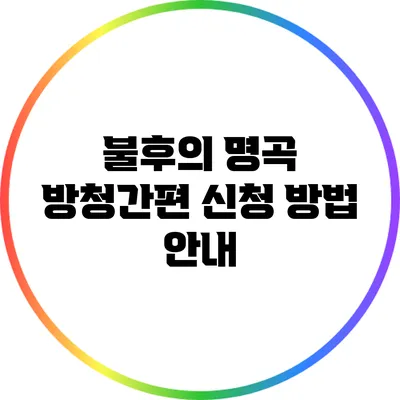 불후의 명곡 방청간편 신청 방법 안내