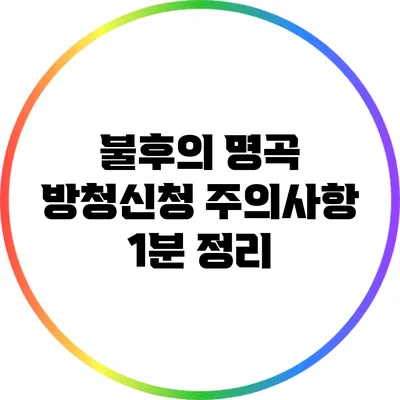 불후의 명곡
방청신청 주의사항
1분 정리