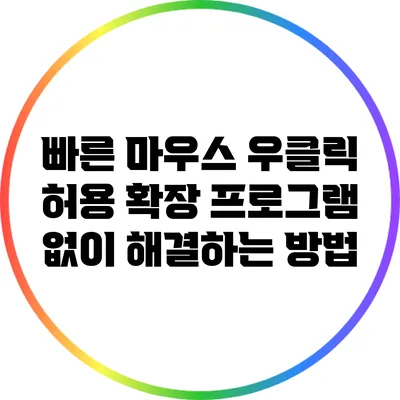 빠른 마우스 우클릭 허용 확장 프로그램 없이 해결하는 방법