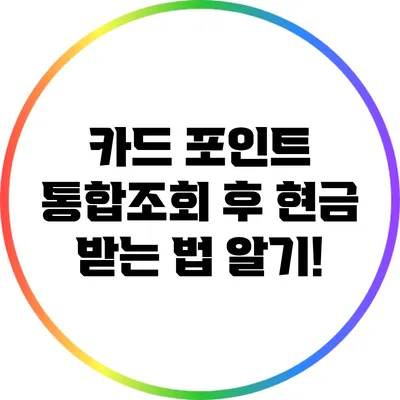 카드 포인트 통합조회 후 현금 받는 법 알기!