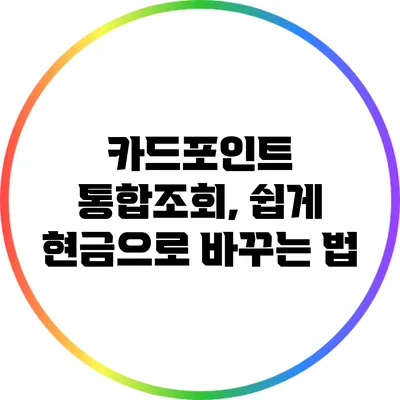 카드포인트
통합조회, 쉽게
현금으로 바꾸는 법