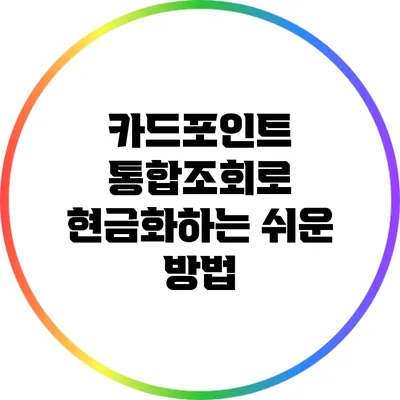 카드포인트 통합조회로 현금화하는 쉬운 방법