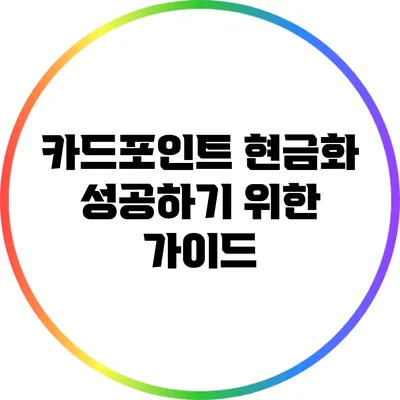 카드포인트 현금화 성공하기 위한 가이드