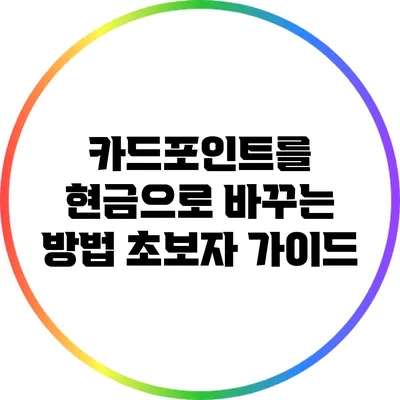 카드포인트를 현금으로 바꾸는 방법 초보자 가이드