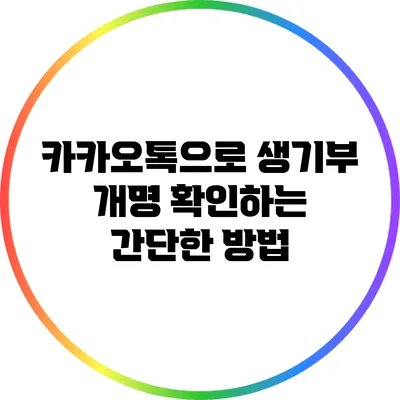 카카오톡으로 생기부 개명 확인하는 간단한 방법