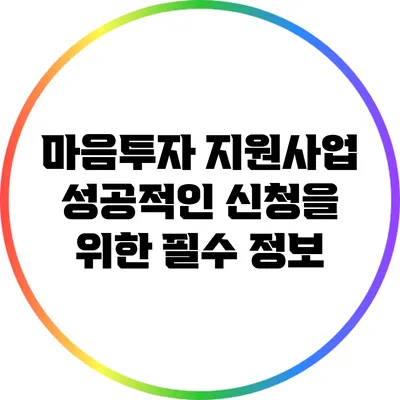 마음투자 지원사업 성공적인 신청을 위한 필수 정보