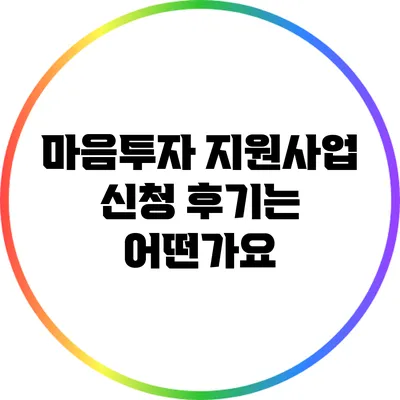 마음투자 지원사업 신청 후기는 어떤가요