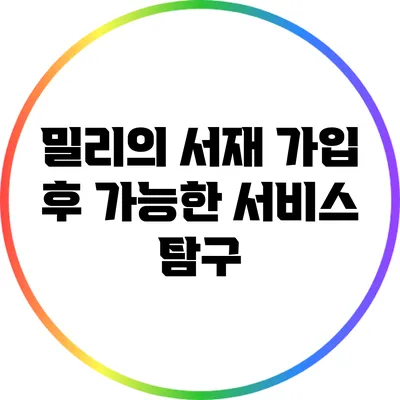 밀리의 서재 가입 후 가능한 서비스 탐구