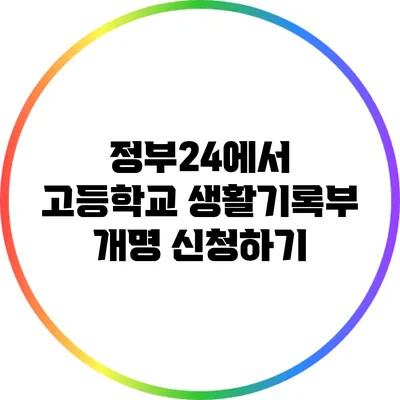 정부24에서
고등학교 생활기록부
개명 신청하기