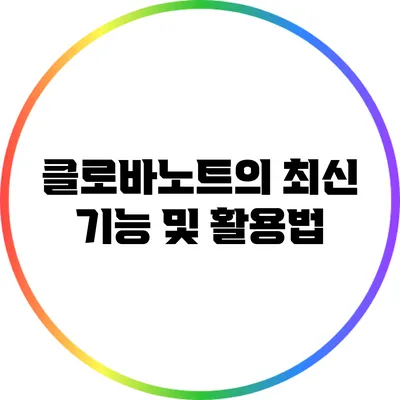 클로바노트의 최신 기능 및 활용법