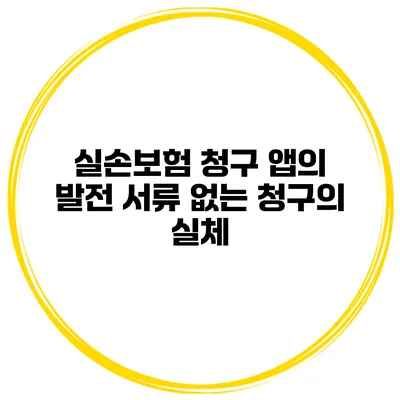 실손보험 청구 앱의 발전 서류 없는 청구의 실체